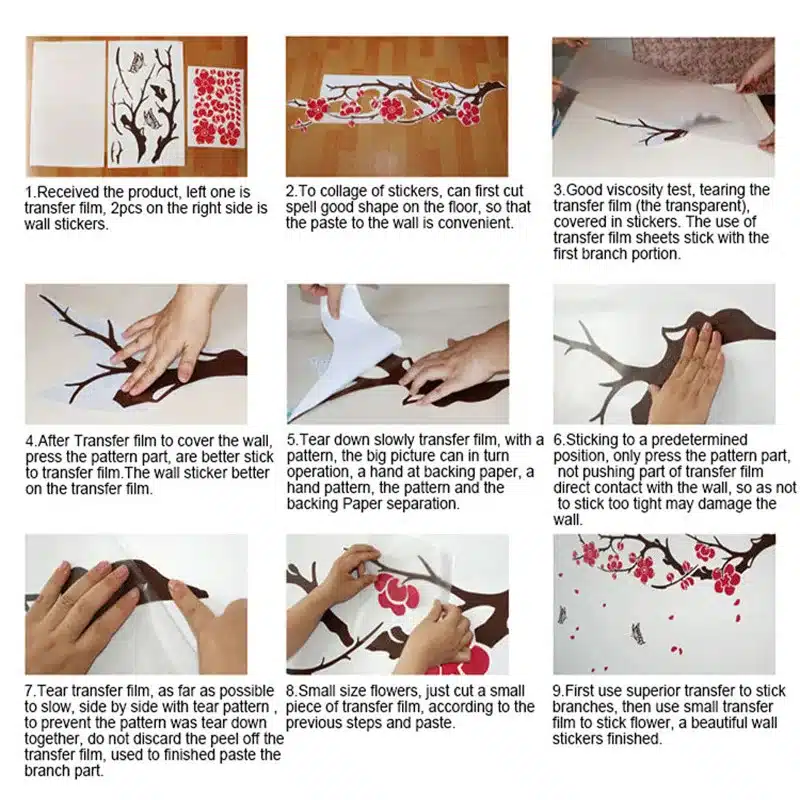 1.Received the product, left one is transfer film, 2pcs on the right side is wall stickers.

2.To collage of stickers, can first cut spell good shape on the floor, so that the paste to the wall is convenient.

3.Good viscosity test, tearing the transfer film (the transparent), covered in stickers. The use of transfer film sheets stick with the first branch portion.

4.After Transfer film to cover the wall, press the pattern part, are better stick to transfer film.The wall sticker better on the transfer film.

5.Tear down slowly transfer film, with a pattern, the big picture can in turn operation, a hand at backing paper, a hand pattern, the pattern and the backing Paper separation.

6.Sticking to a predetermined position, only press the pattern part, not pushing part of transfer film direct contact with the wall, so as not to stick too tight may damage the wall.

7.Tear transfer film, as far as possible to slow, side by side with tear pattern , to prevent the pattern was tear down together, do not discard the peel off the transfer film, used to finished paste the branch part.

8.Small size flowers, just cut a small piece of transfer film, according to the previous steps and paste.

9.First use superior transfer to stick branches, then use small transfer film to stick flower, a beautiful wall stickers finished.