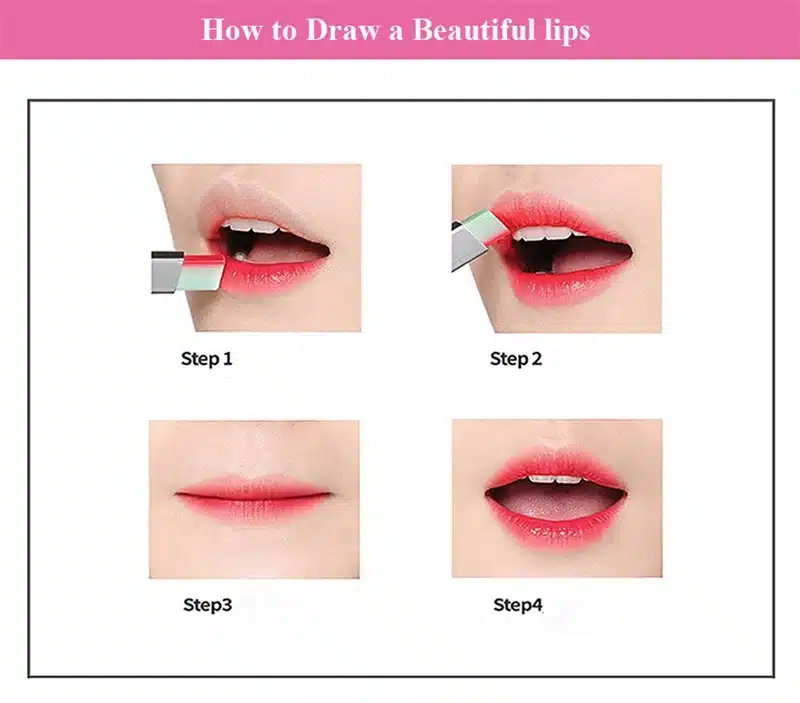 How to Draw a Beautiful lips

Step 1

Step 2

Step3

Step4