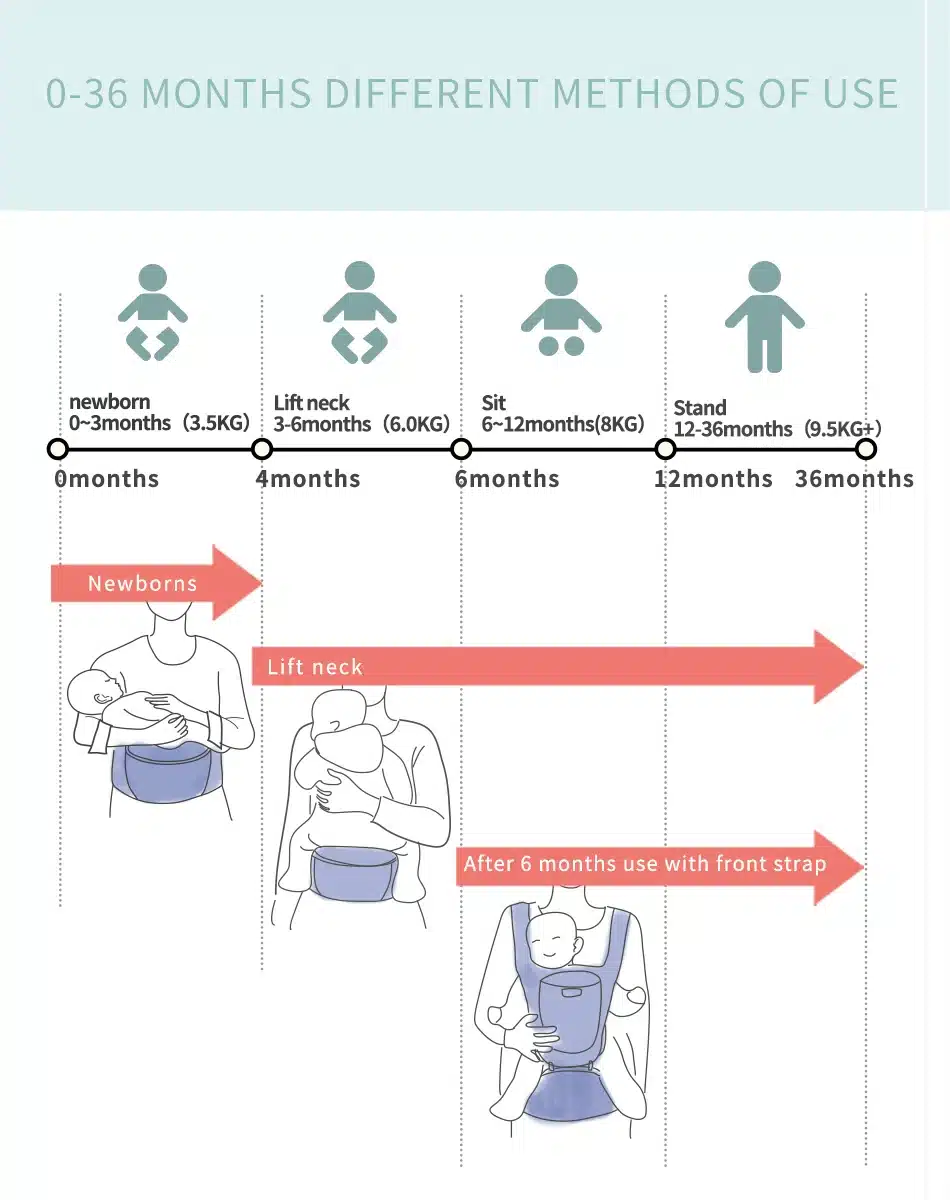 0-36 MONTHS DIFFERENT METHODS OF USE

newborn
0~3months（3.5KG）

Lift neck
3-6months（6.0KG）

Sit
6~12months(8KG)

Stand
12-36months（9.5KG+）

0months 4months 6months 12months 36months

Newborns

Lift neck

After 6 months use with front strap