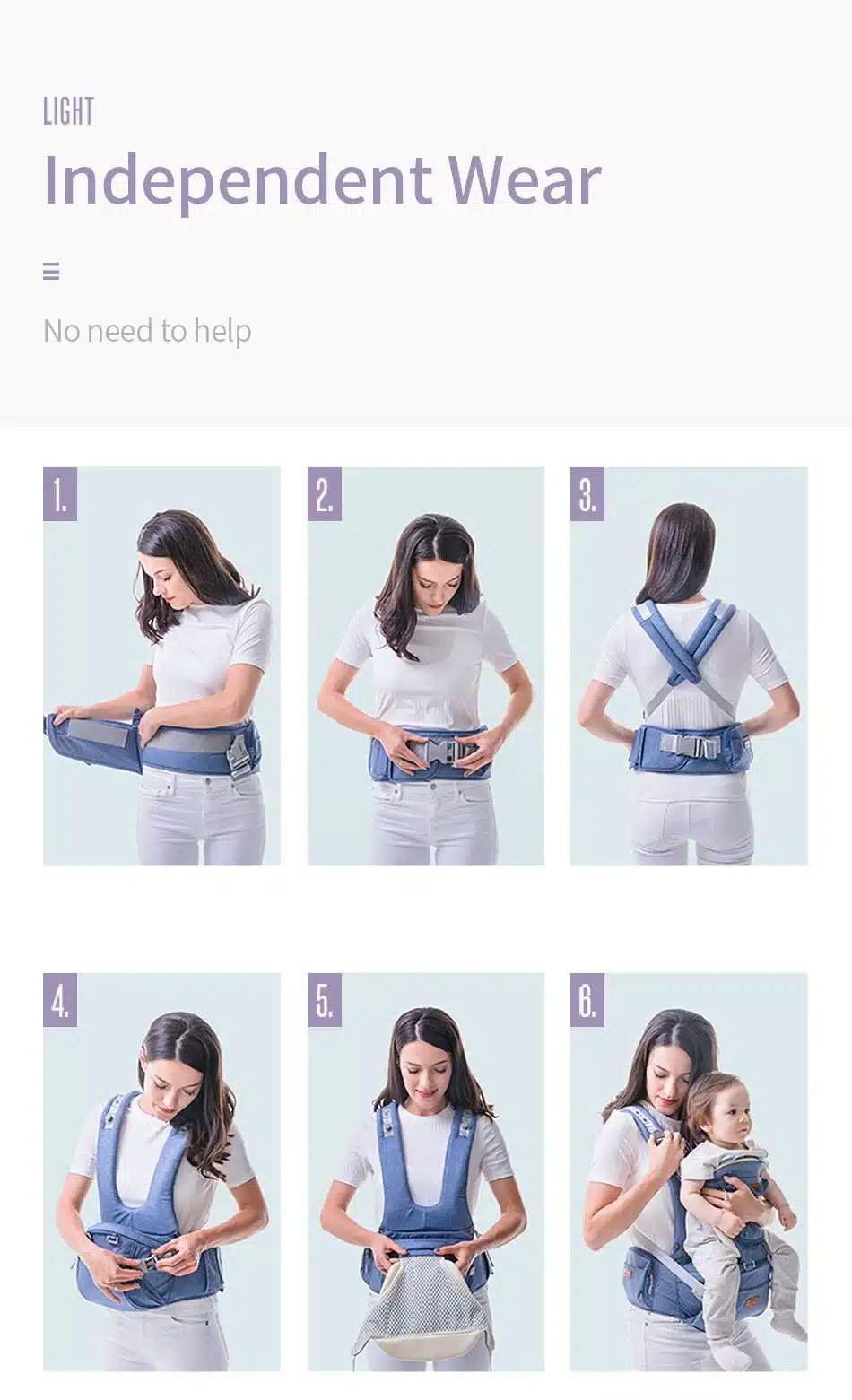 LIGHT
Independent Wear

No need to help

1.

2.

3.

4.

5.

6.