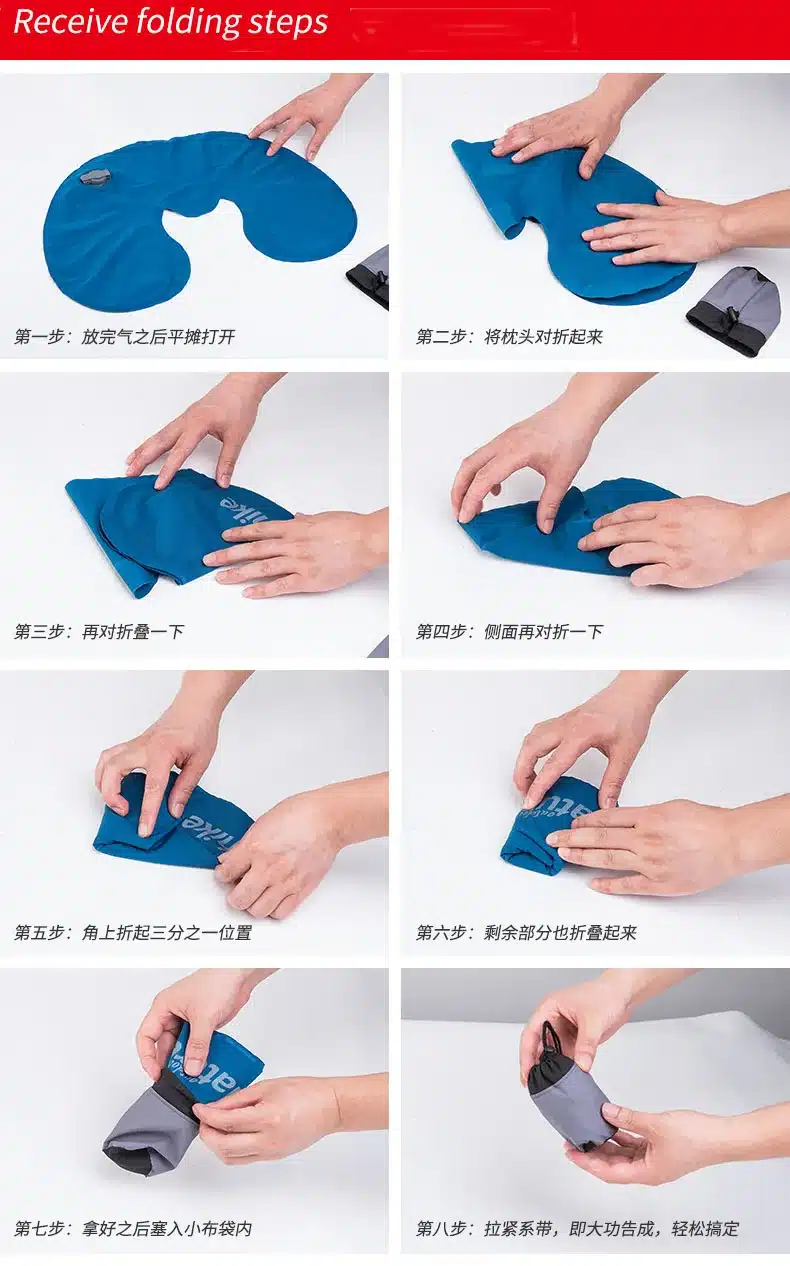 Receive folding steps

第一步：放完气之后平摊打开

第二步：将枕头对折起来

第三步：再对折叠一下

第四步：侧面再对折一下

第五步：角上折起三分之一位置

第六步：剩余部分也折叠起来

第七步：拿好之后塞入小布袋内

第八步：拉紧系带，即大功告成，轻松搞定