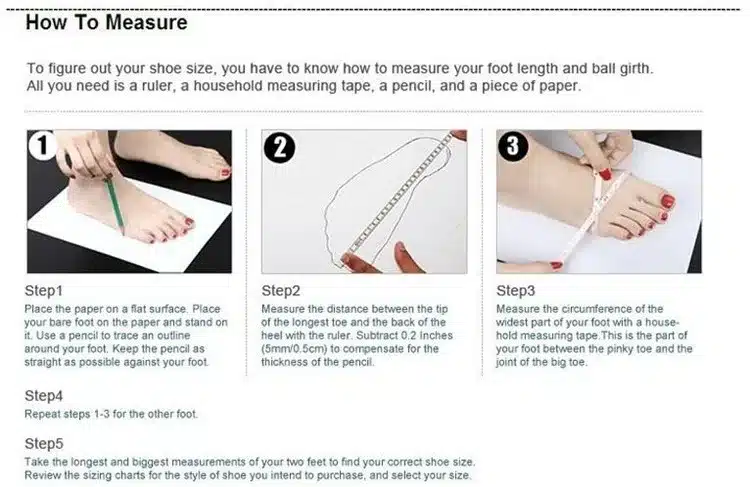 How To Measure

To figure out your shoe size, you have to know how to measure your foot length and ball girth. All you need is a ruler, a household measuring tape, a pencil, and a piece of paper.

1

Step1
Place the paper on a flat surface. Place your bare foot on the paper and stand on it. Use a pencil to trace an outline around your foot. Keep the pencil as straight as possible against your foot.

2

Step2
Measure the distance between the tip of the longest toe and the back of the heel with the ruler. Subtract 0.2 Inches (5mm/0.5cm) to compensate for the thickness of the pencil.

3

Step3
Measure the circumference of the widest part of your foot with a household measuring tape.This is the part of your foot between the pinky toe and the joint of the big toe.

Step4
Repeat steps 1-3 for the other foot.

Step5
Take the longest and biggest measurements of your two feet to find your correct shoe size. Review the sizing charts for the style of shoe you intend to purchase, and select your size.