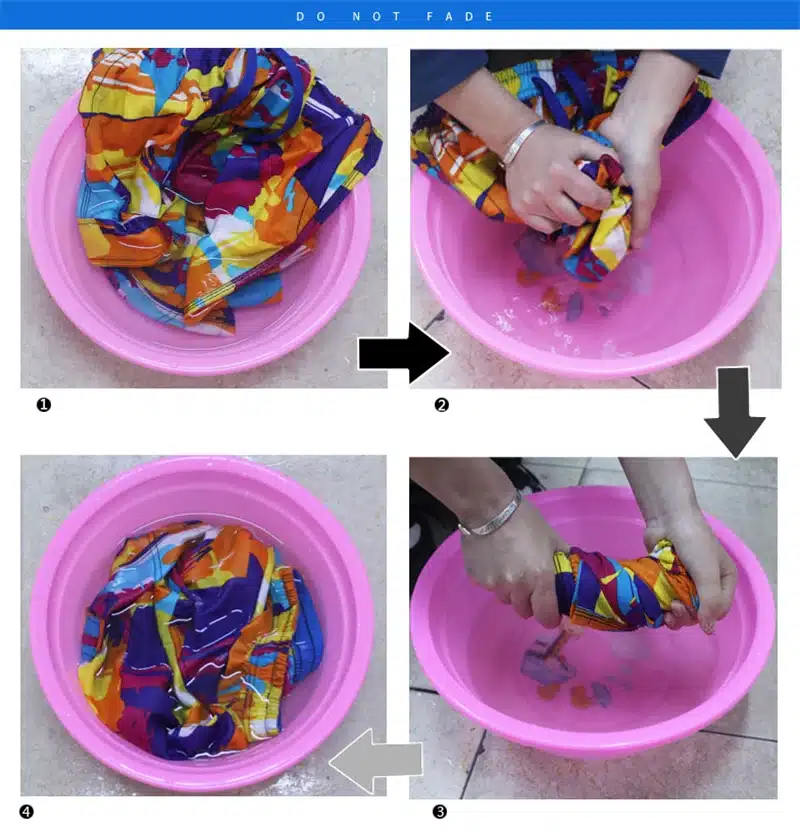 DO NOT FADE

❶

❷

❹

❸