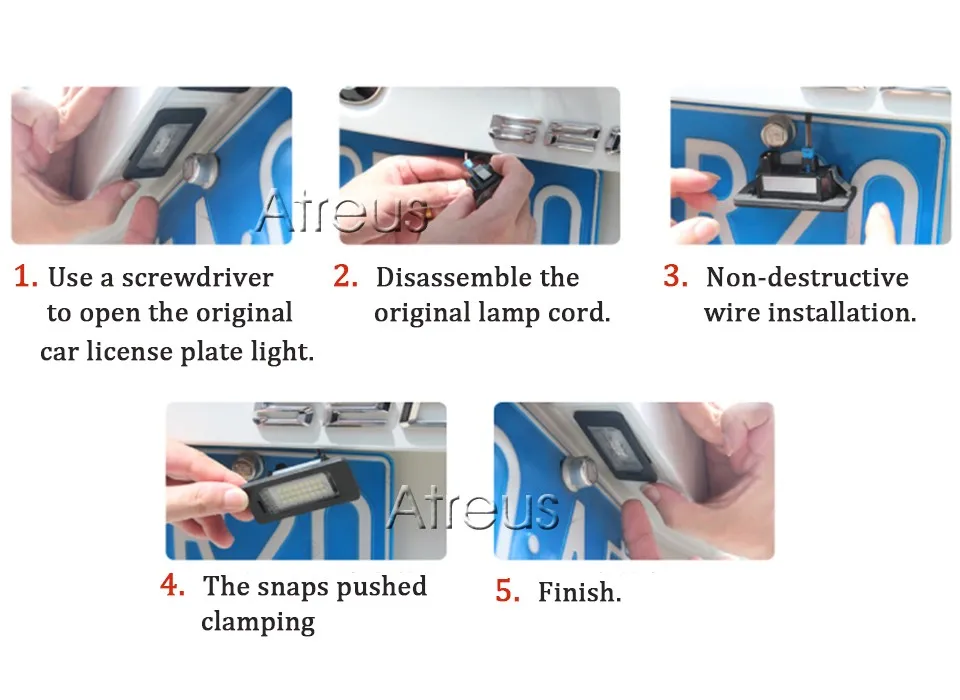 Atreus

1. Use a screwdriver to open the original car license plate light.

2. Disassemble the original lamp cord.

3. Non-destructive wire installation.

Atreus

4. The snaps pushed clamping

5. Finish.