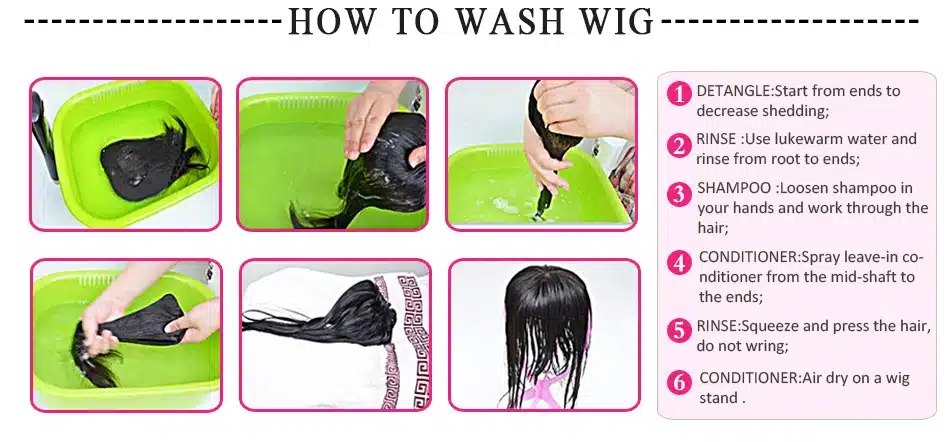 HOW TO WASH WIG

1 DETANGLE:Start from ends to decrease shedding;

2 RINSE :Use lukewarm water and rinse from root to ends;

3 SHAMPOO :Loosen shampoo in your hands and work through the hair;

4 CONDITIONER:Spray leave-in conditioner from the mid-shaft to the ends;

5 RINSE:Squeeze and press the hair, do not wring;

6 CONDITIONER:Air dry on a wig stand .