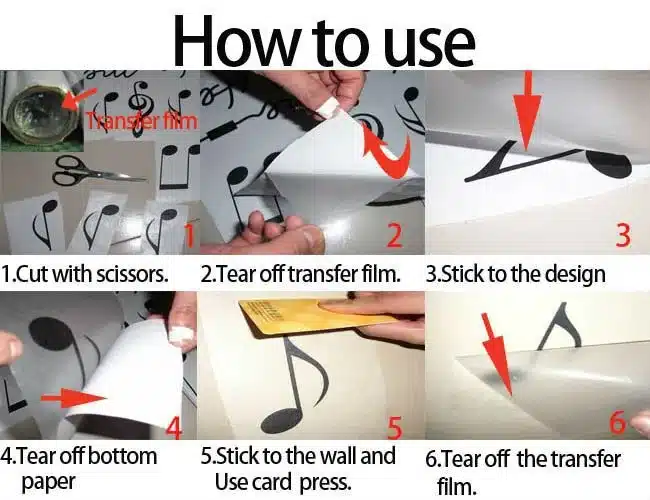 How to use

Transfer film

1

2

3

1.Cut with scissors.

2.Tear off transfer film.

3.Stick to the design

4

5

6

4.Tear off bottom paper

5.Stick to the wall and Use card press.

6.Tear off the transfer film.