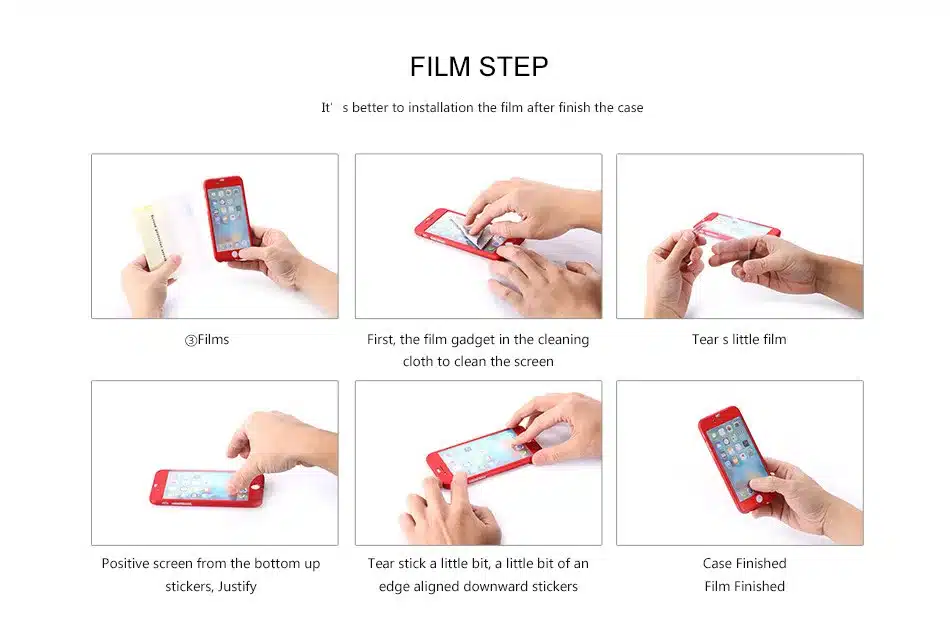 FILM STEP

It' s better to installation the film after finish the case

③Films

First, the film gadget in the cleaning cloth to clean the screen

Tear s little film

Positive screen from the bottom up stickers, Justify

Tear stick a little bit, a little bit of an edge aligned downward stickers

Case Finished
Film Finished