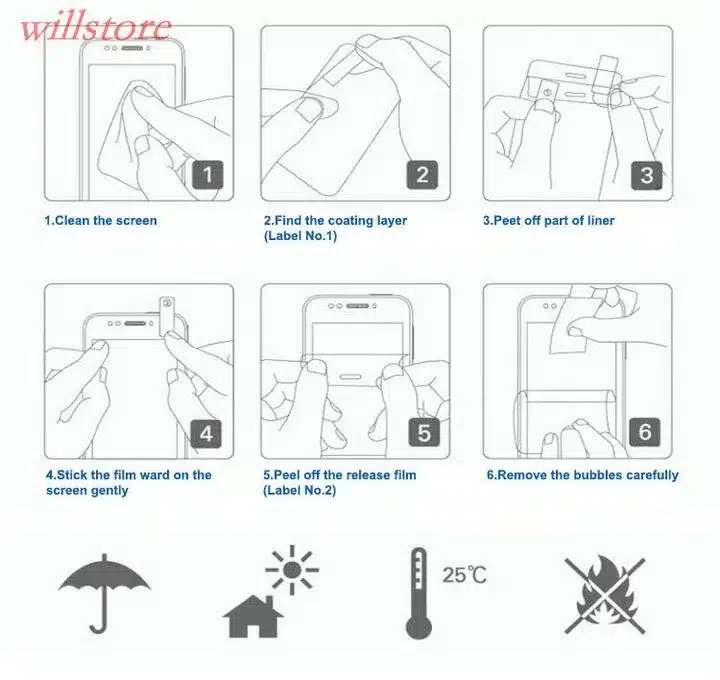 willstore

1

1.Clean the screen

2

2.Find the coating layer (Label No.1)

3

3.Peet off part of liner

4

4.Stick the film ward on the screen gently

5

5.Peel off the release film (Label No.2)

6

6.Remove the bubbles carefully

25℃