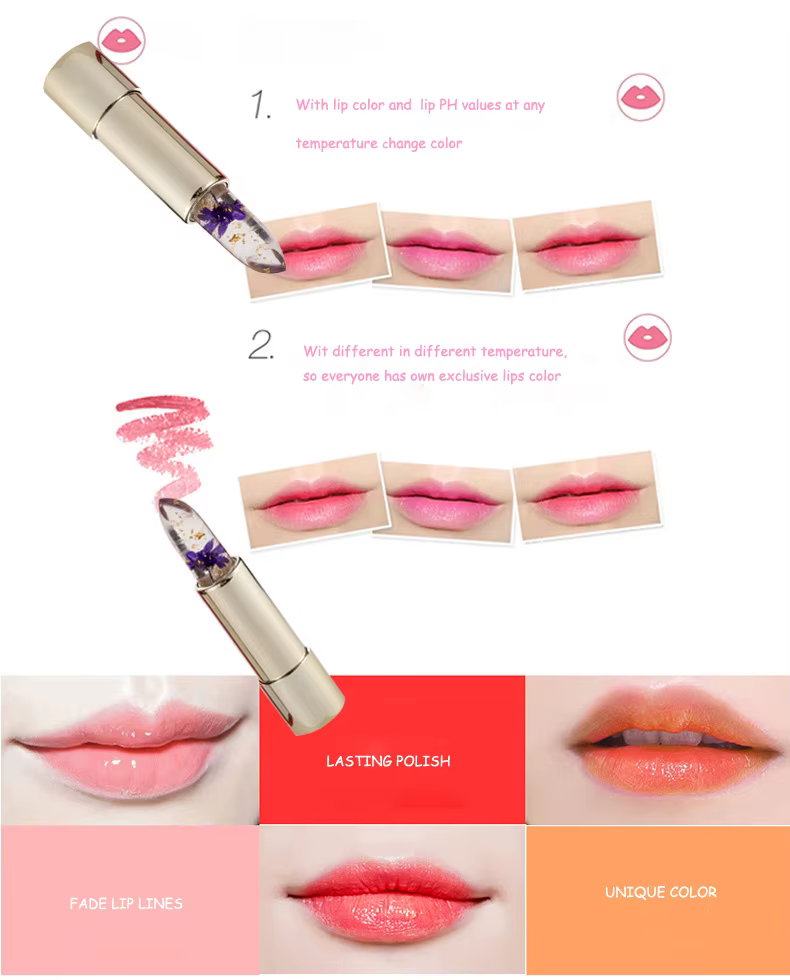 1. With lip color and lip PH values at any temperature change color

2. Wit different in different temperature, so everyone has own exclusive lips color

LASTING POLISH

FADE LIP LINES

UNIQUE COLOR